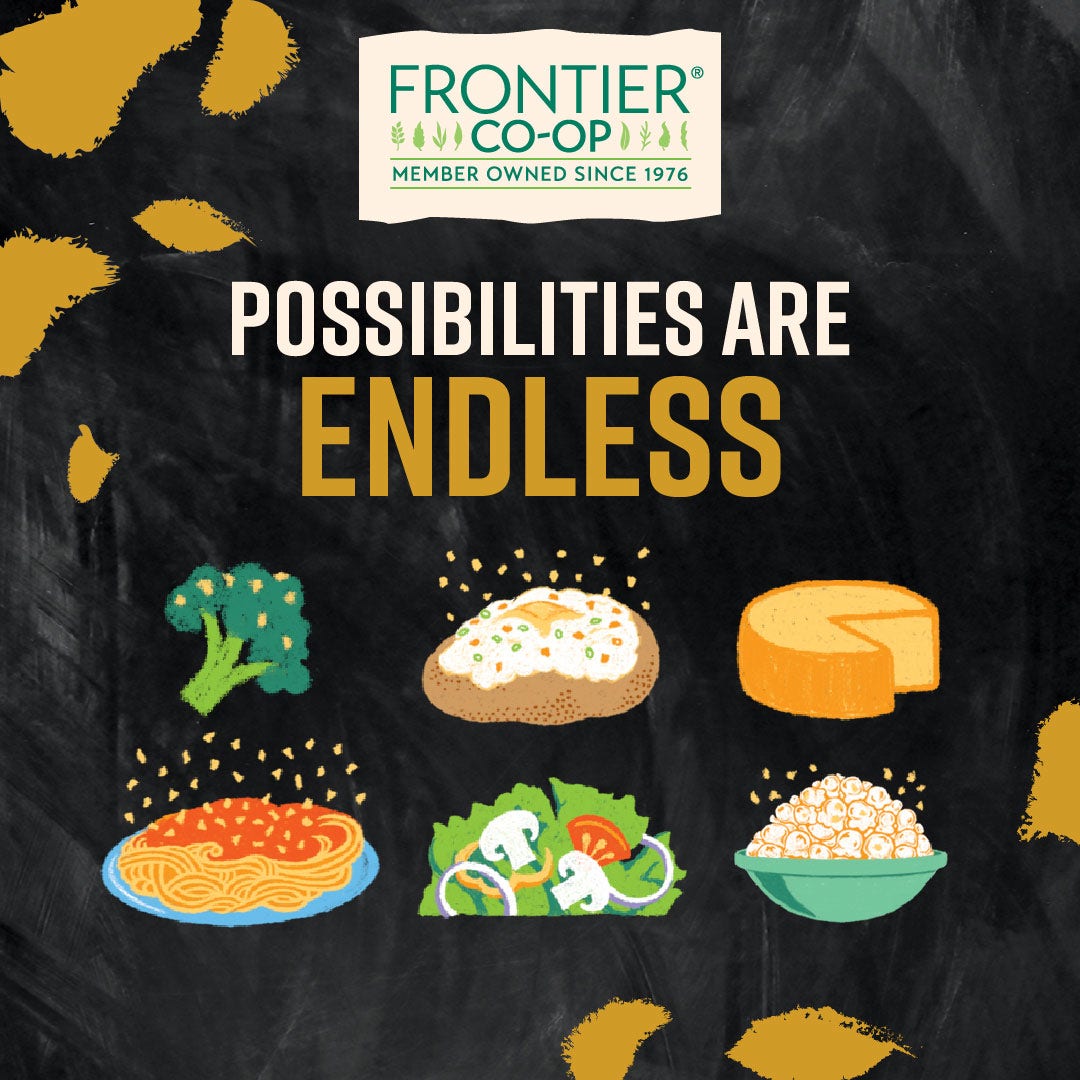 FRONTIER®
CO-OP
MEMBER OWNED SINCE 1976

POSSIBILITIES ARE
ENDLESS